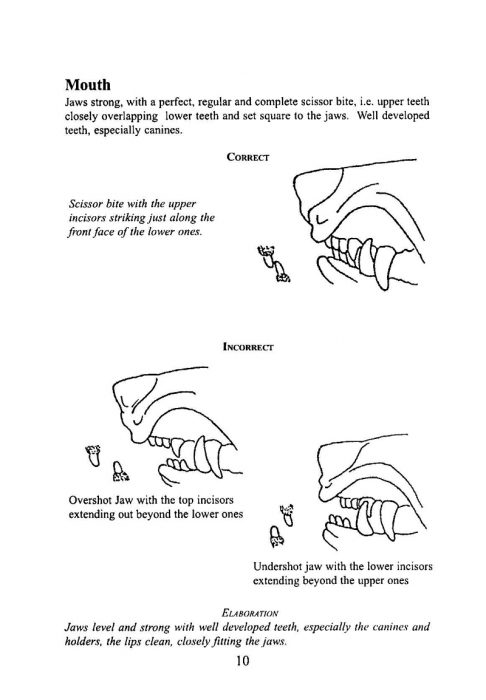 Mouth
Jaws strong, with a perfect, regular and complete scissor bite, i.e. upper teeth closely overlapping lower teeth and set square to the jaws. Well developed teeth, especially canines.

CORRECT

Scissor bite with the upper incisors striking just along the front face of the lower ones.

INCORRECT

Overshot Jaw with the top incisors extending out beyond the lower ones

Undershot jaw with the lower incisors extending beyond the upper ones

ELABORATION
Jaws level and strong with well developed teeth, especially the canines and holders, the lips clean, closely fitting the jaws.

10